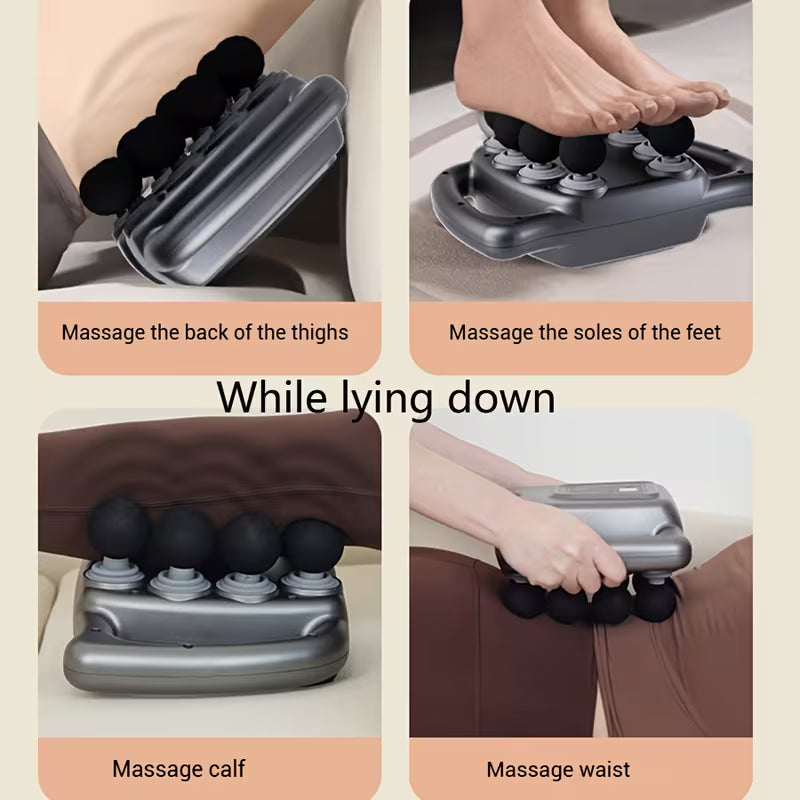 Massage the back of the thighs

Massage the soles of the feet

While lying down

Massage calf

Massage waist