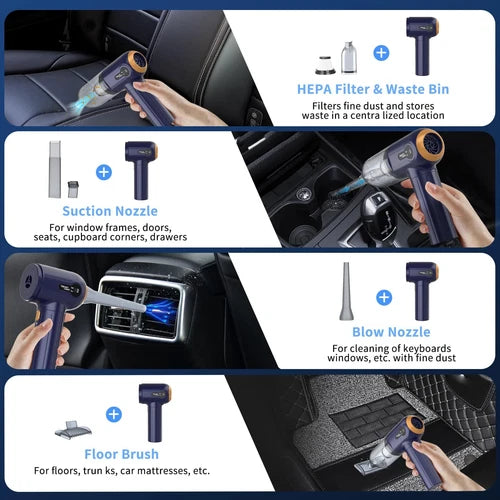 HEPA Filter & Waste Bin
Filters fine dust and stores waste in a centra lized location

Suction Nozzle
For window frames, doors, seats, cupboard corners, drawers

Blow Nozzle
For cleaning of keyboards windows, etc. with fine dust

Floor Brush
For floors, trun ks, car mattresses, etc.