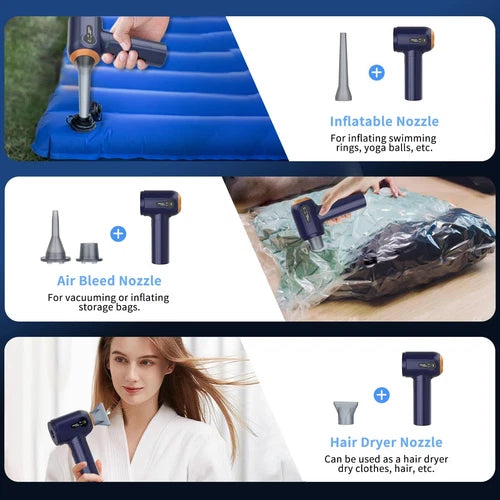 Inflatable Nozzle

For inflating swimming rings, yoga balls, etc.

Air Bleed Nozzle

For vacuuming or inflating storage bags.

Hair Dryer Nozzle

Can be used as a hair dryer dry clothes, hair, etc.